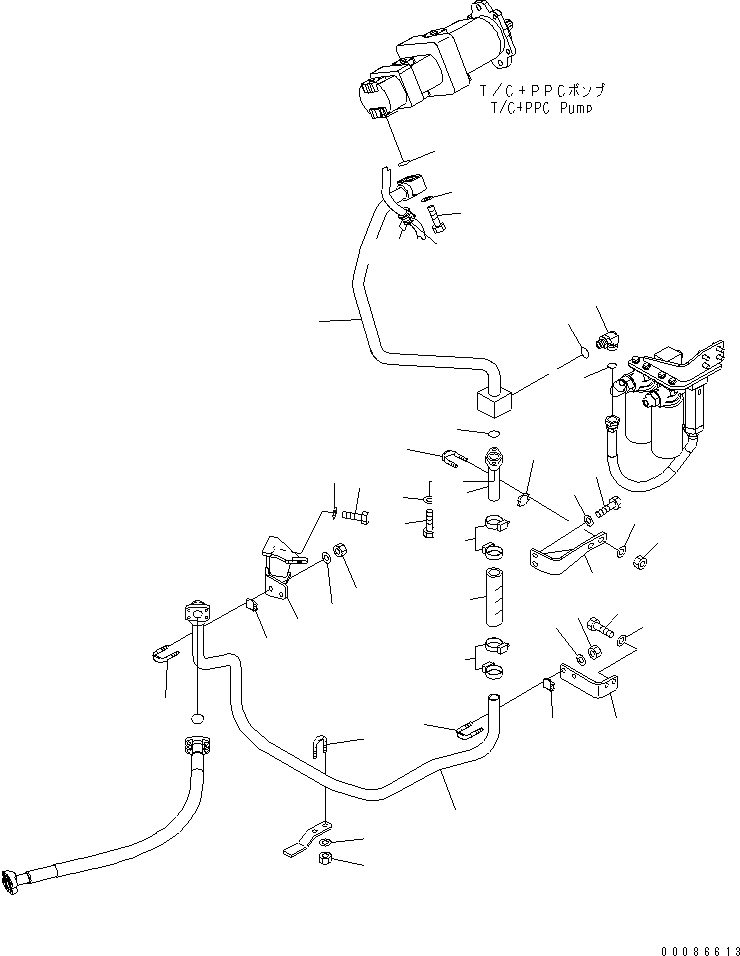 T/C+PPCポンプ
T/C+PPC Pump

00086613