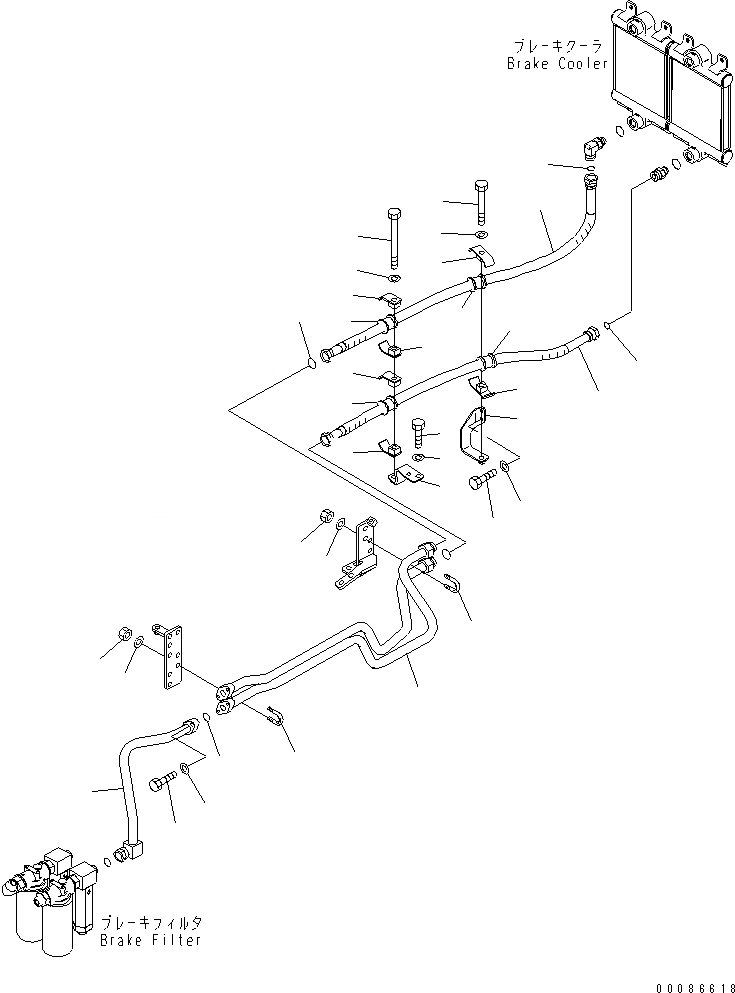 ブレーキクーラ
Brake Cooler

ブレーキフィルタ
Brake Filter

00086618