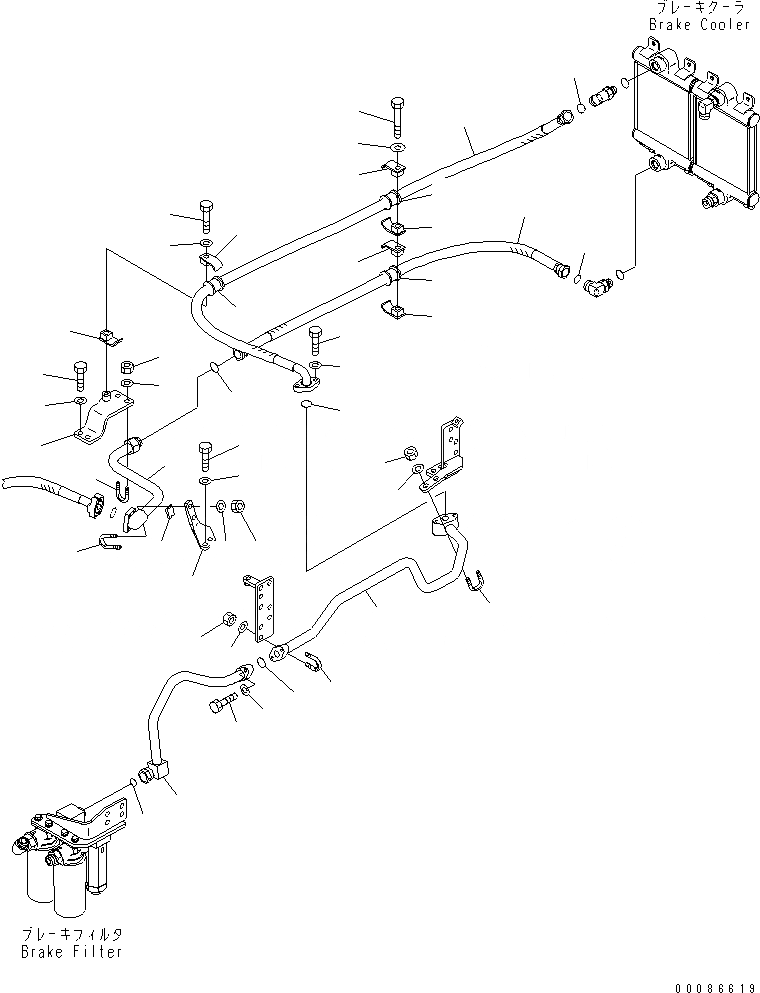 ブレーキクーラ
Brake Cooler

ブレーキフィルタ
Brake Filter

00086619