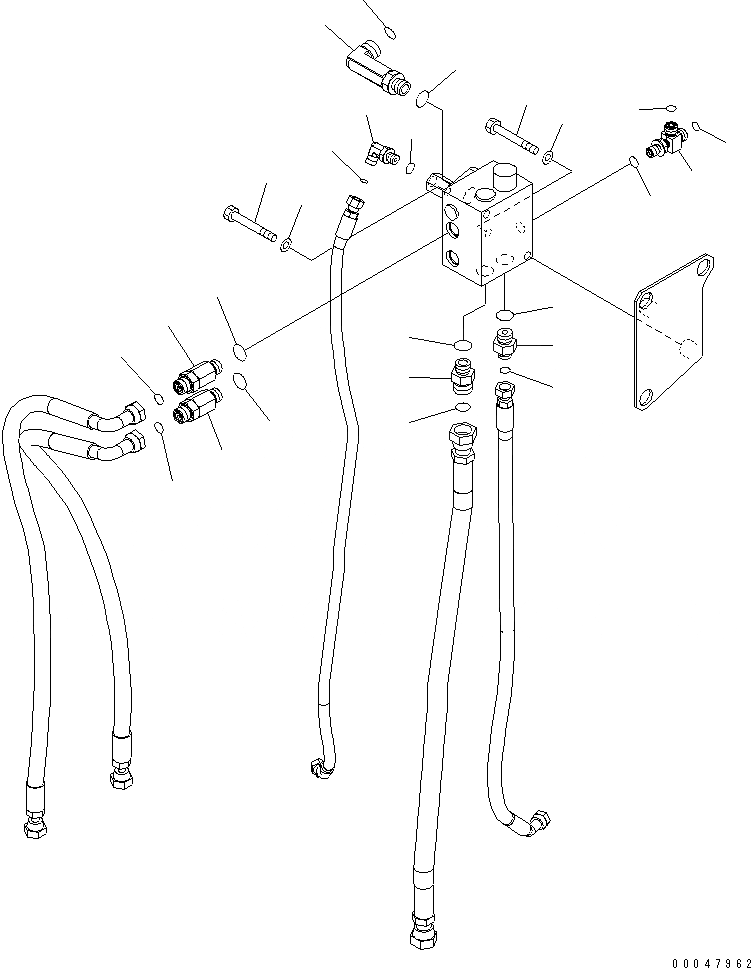 00047962