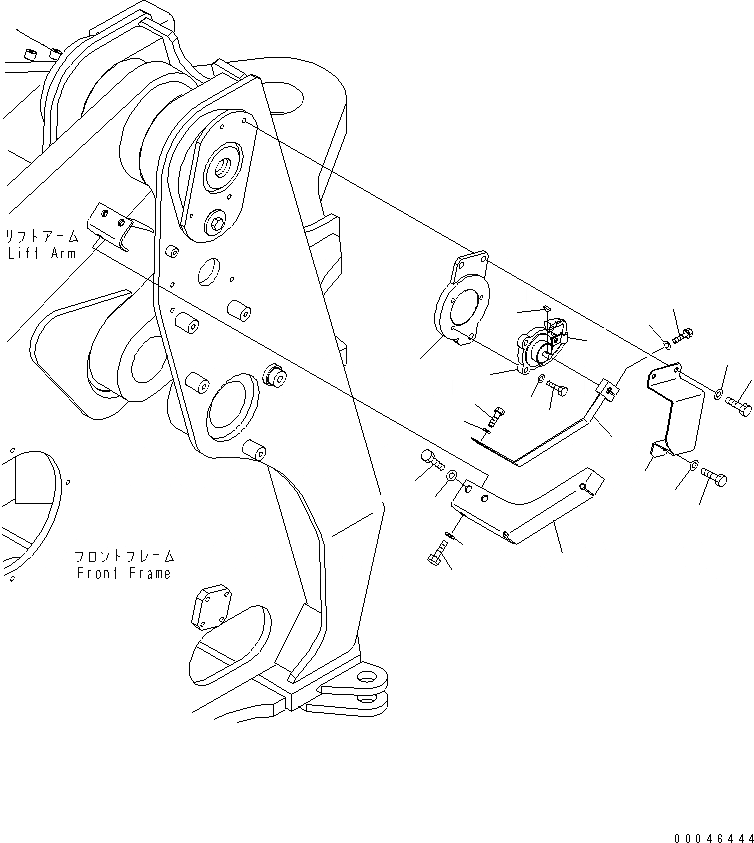 リフトアーム
Lift Arm

フロントフレーム
Front Frame

00046444