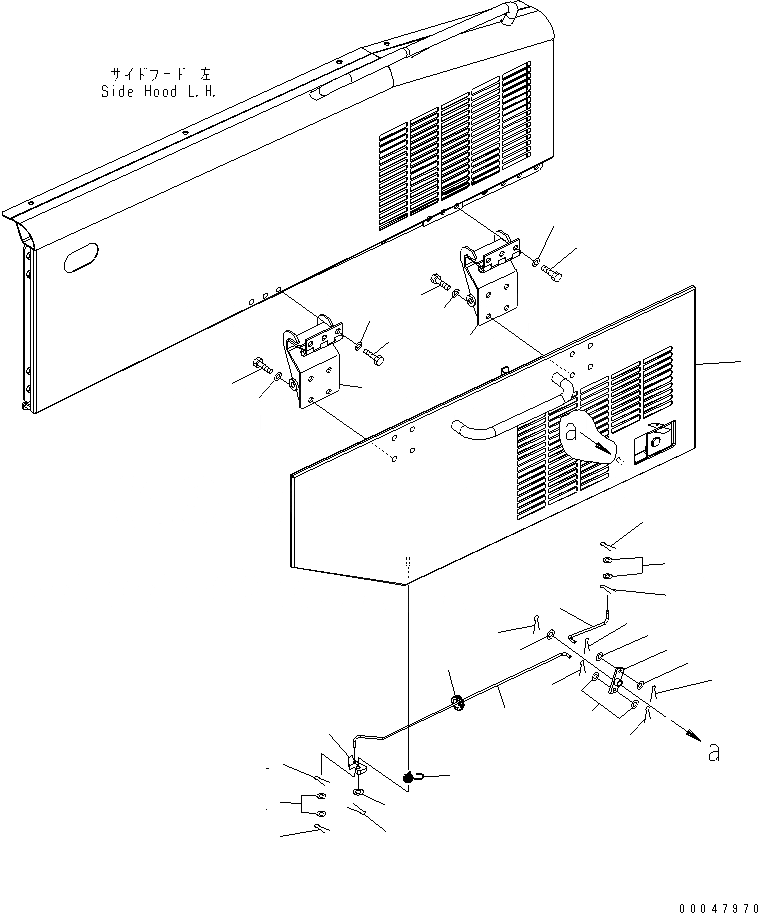 サイドフード 左
Side Hood L.H.

a

a

00047970