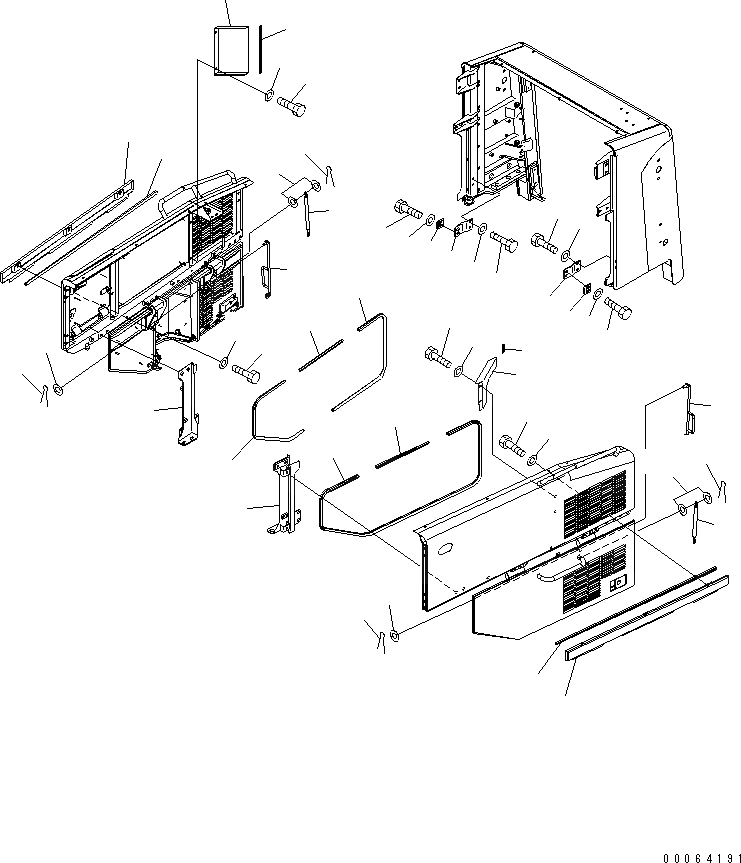 00064191