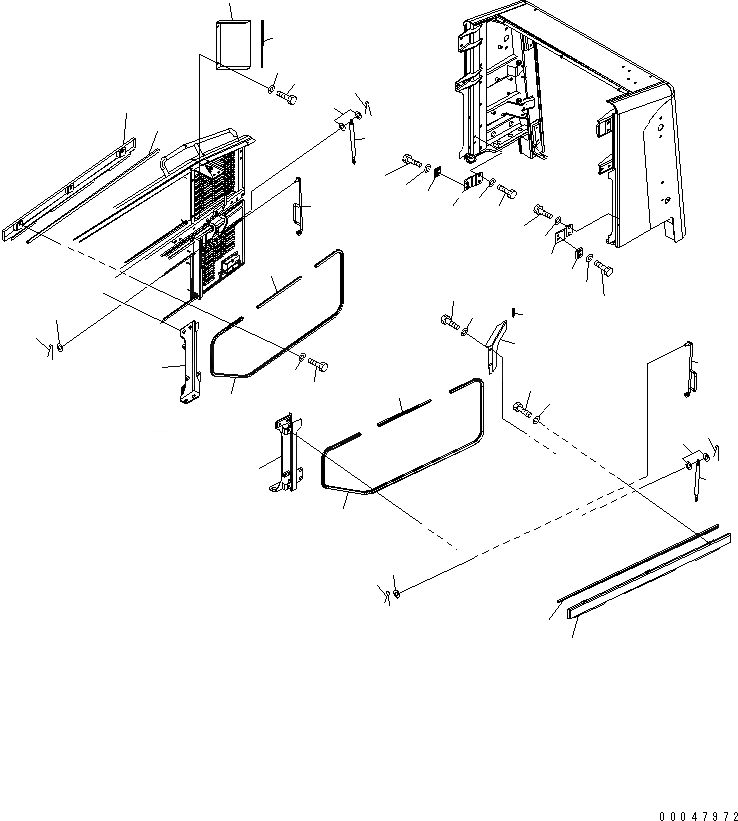 00047972