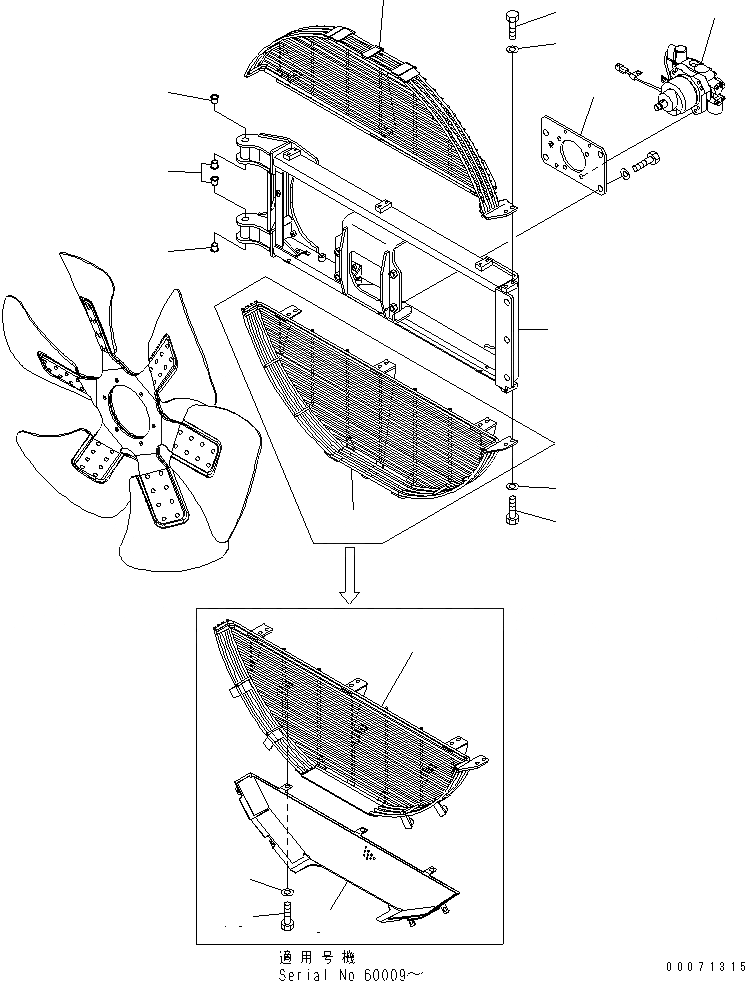 適用号機
Serial No 60009～

00071315