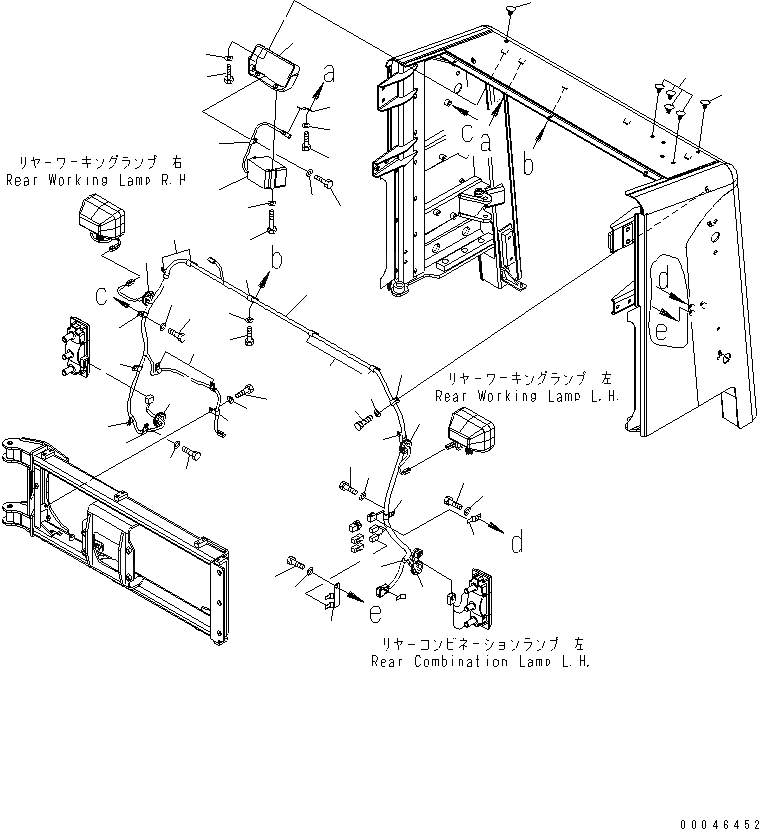 a

c a

b

リヤーワーキングランプ 右
Rear Working Lamp R.H

c

b

d

e

リヤーワーキングランプ 左
Rear Working Lamp L.H.

d

e

リヤーコンビネーションランプ 左
Rear Combination Lamp L.H.

00046452