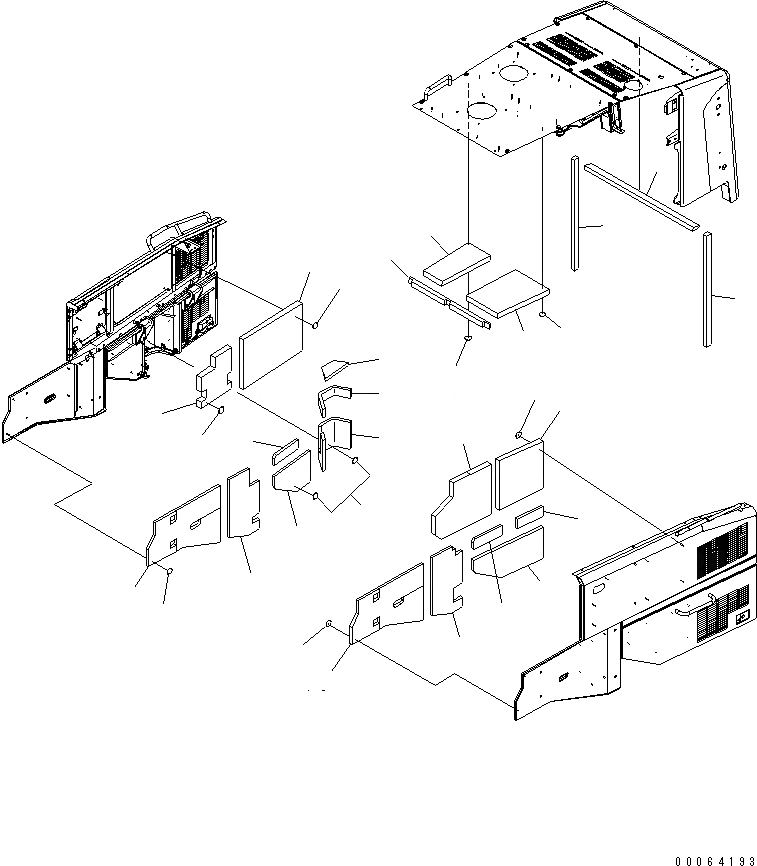 00064193