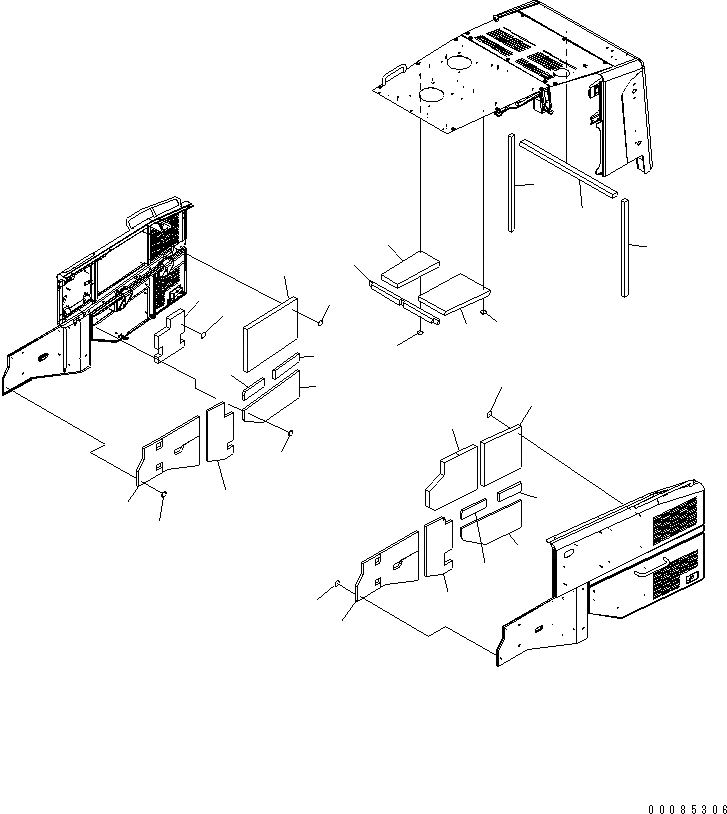 00085306