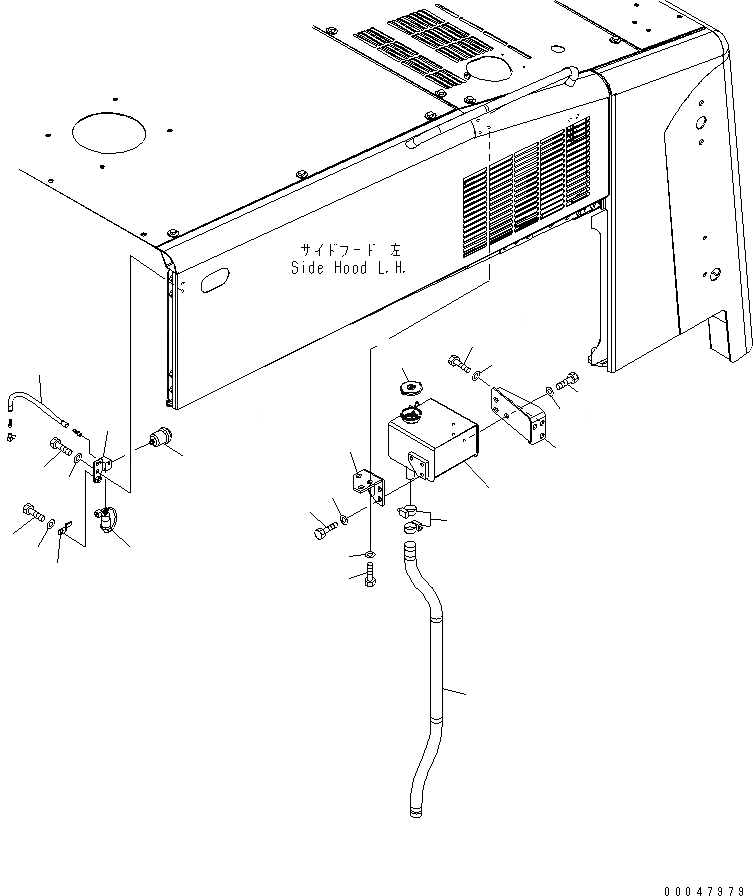 サイドフード 左
Side Hood L.H.

00047979