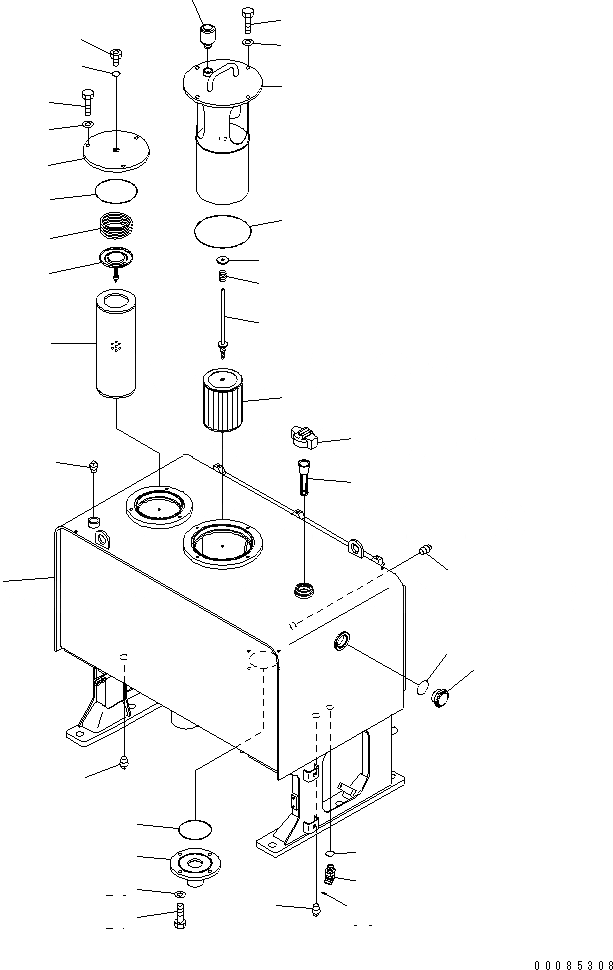 00085308