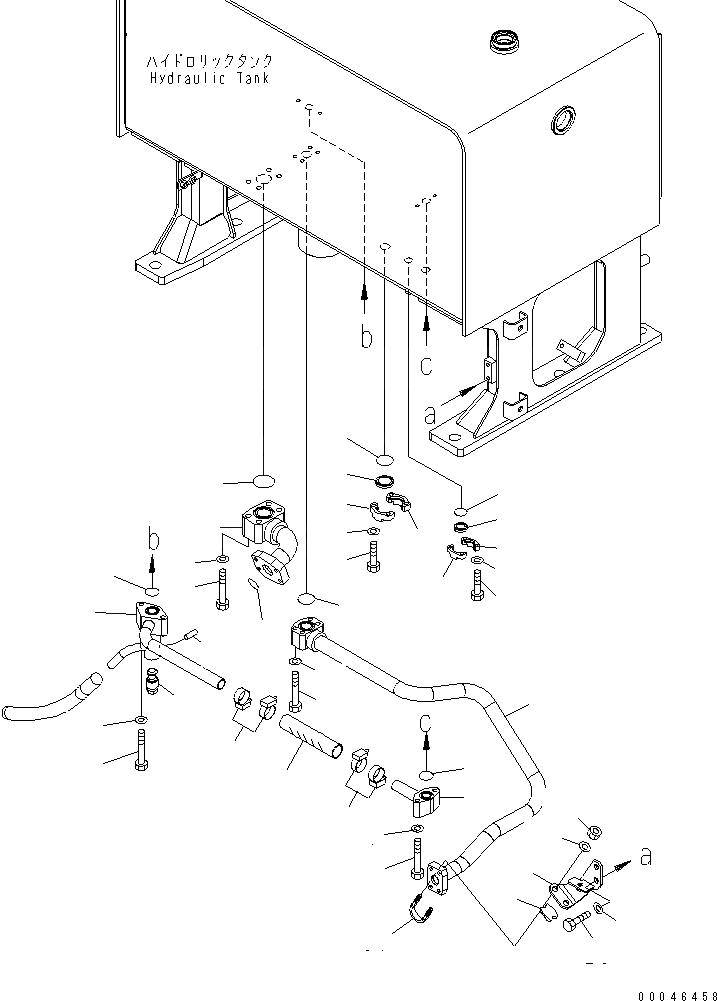 ハイドロリックタンク
Hydraulic Tank

b

c

a

b

c

a

00046458