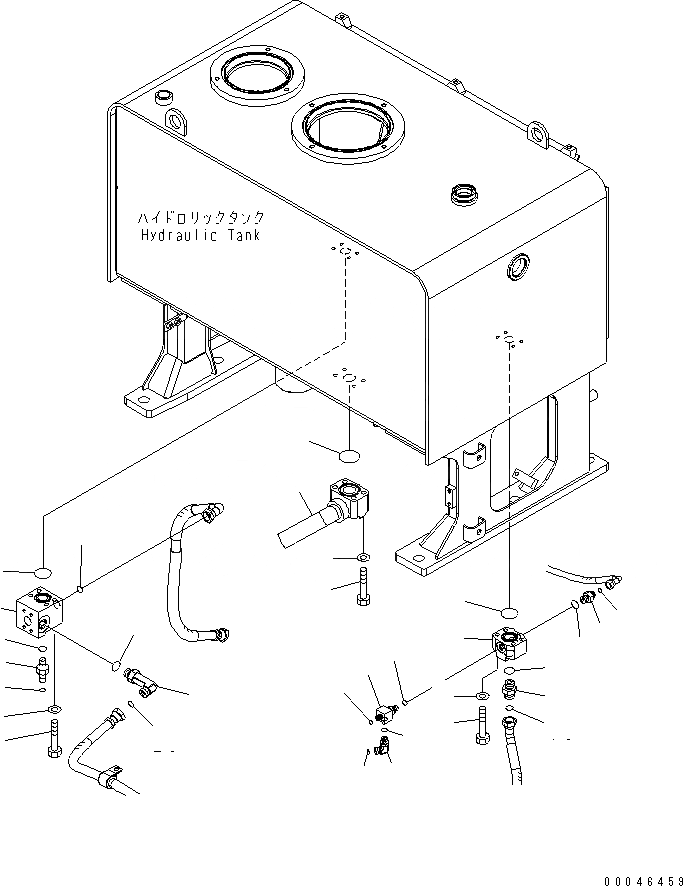 ハイドロリックタンク
Hydraulic Tank

00046459