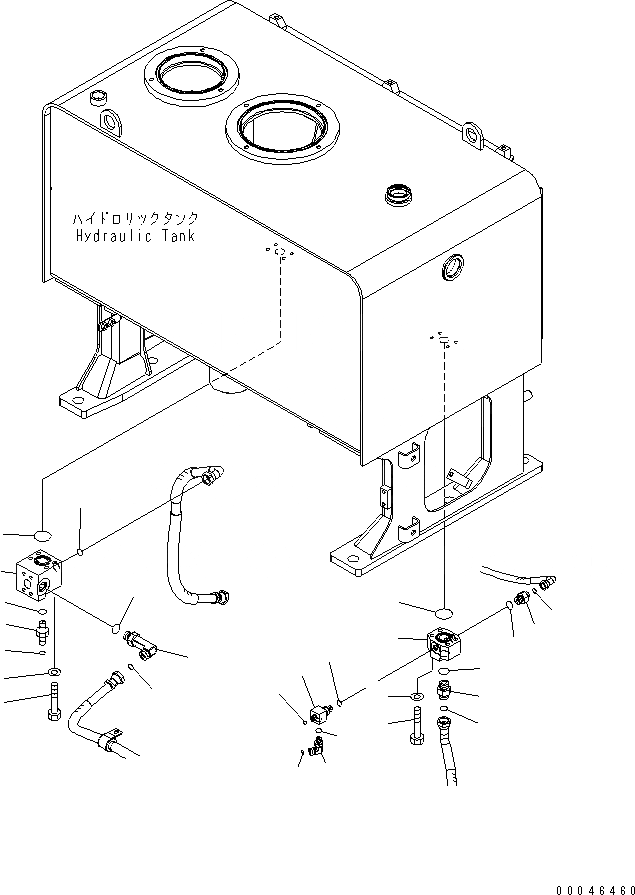 ハイドロリックタンク
Hydraulic Tank

00046460