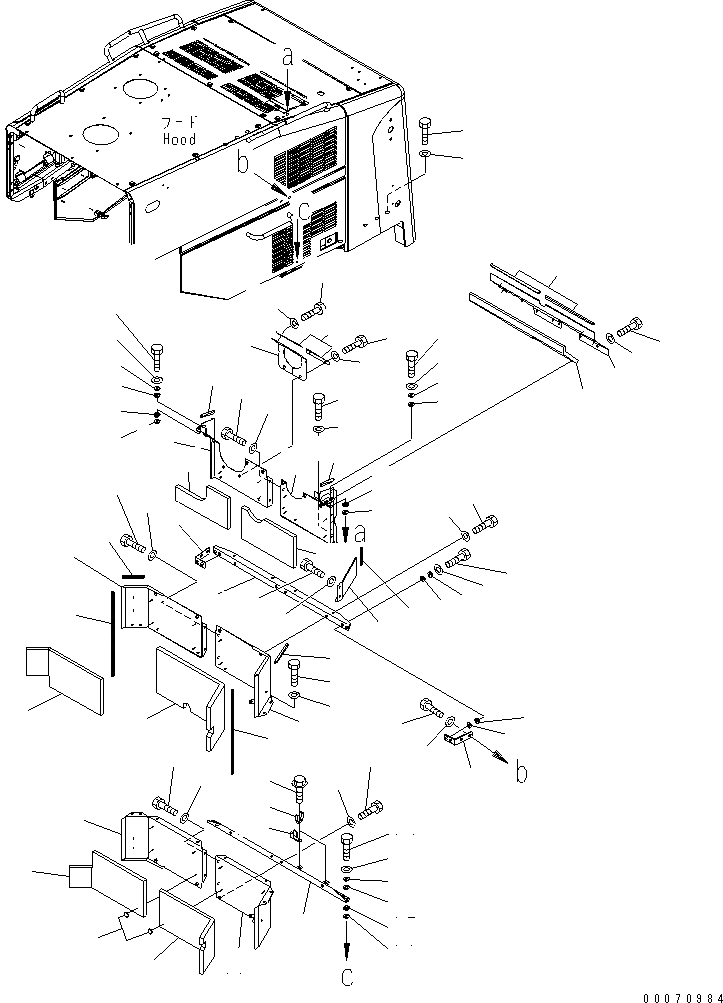 a
フード
Hood
b
c
a
b
c
00070984