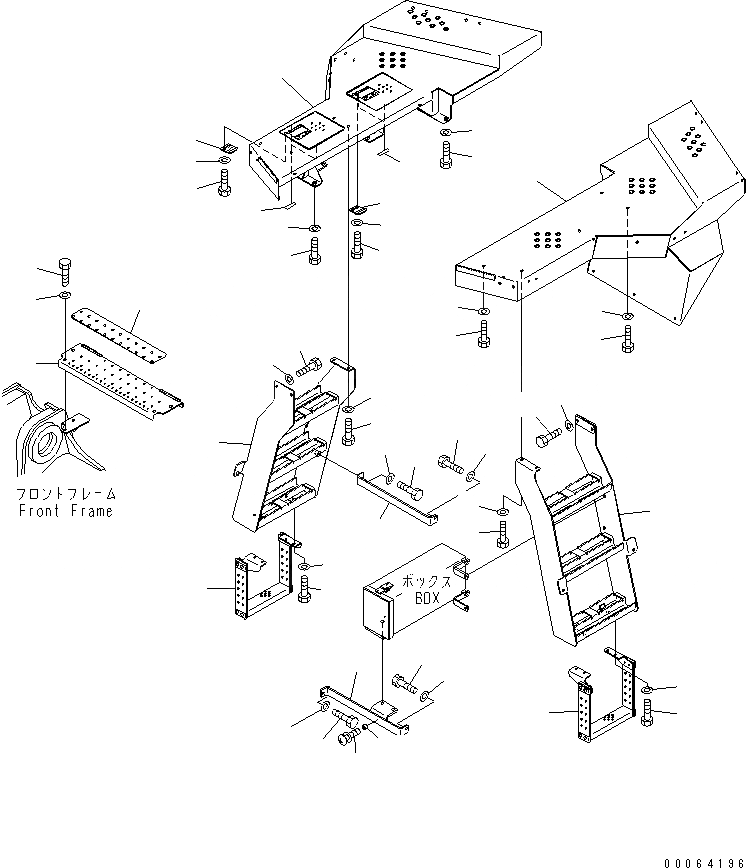 フロントフレーム
Front Frame

ボックス
BOX

00064196