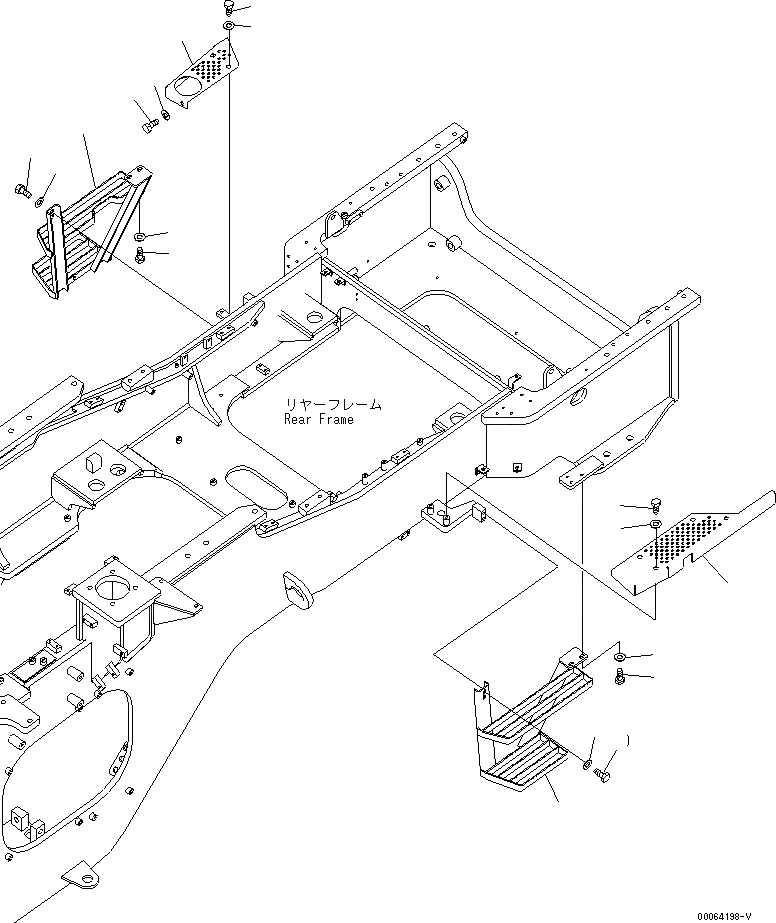 リヤーフレーム
Rear Frame

00064198-V