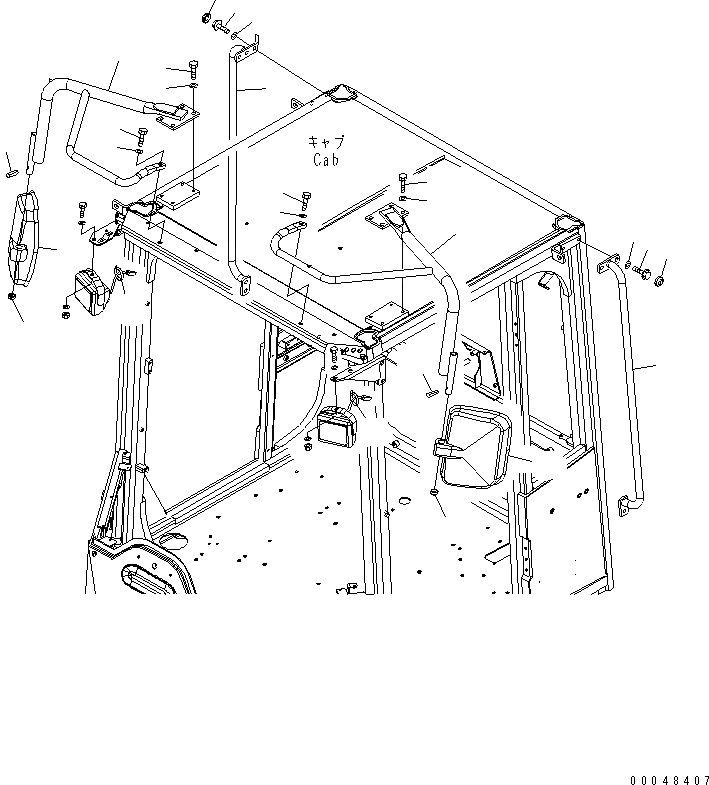 キャブ
Cab

00048407