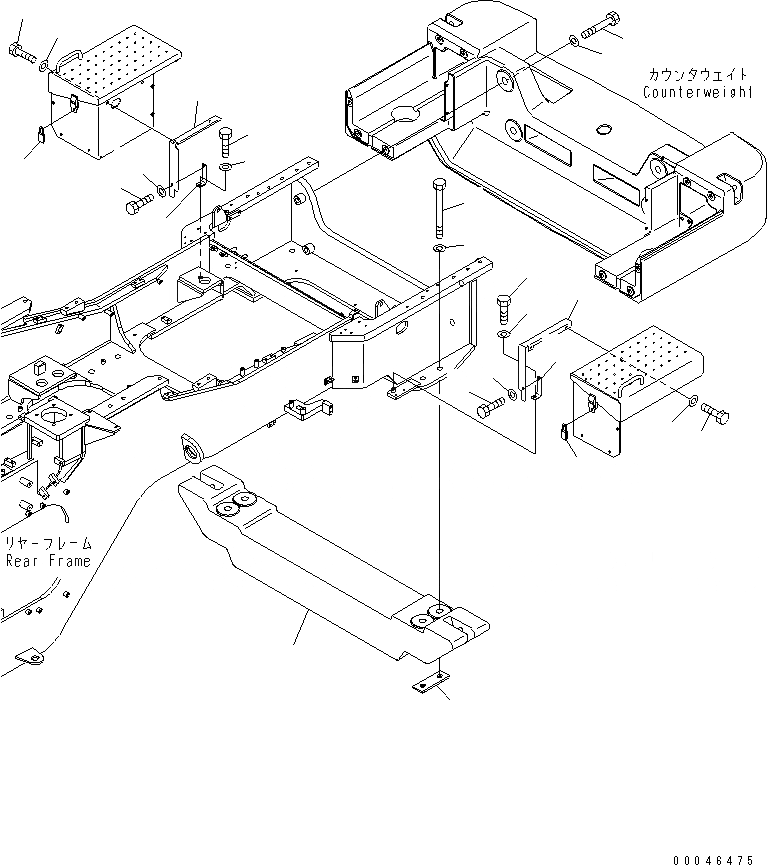 カウンタウェイト
Counterweight

リヤーフレーム
Rear Frame

00046475