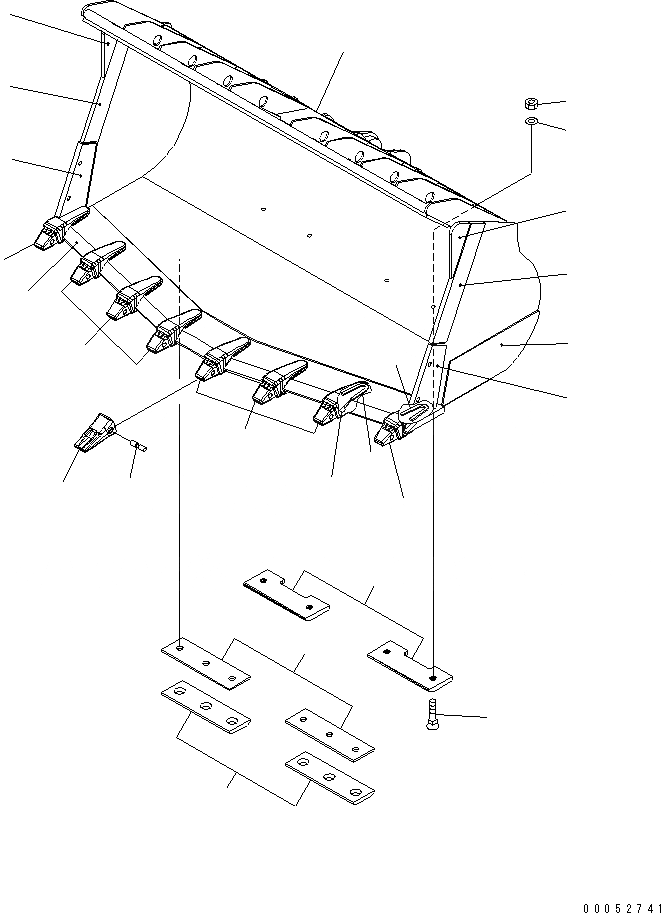 00052741