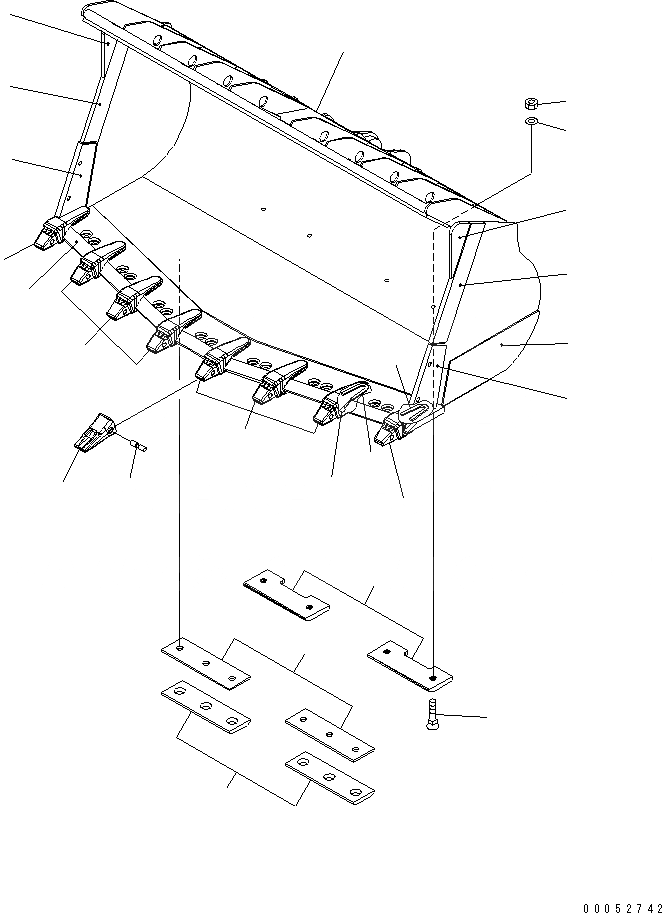 00052742