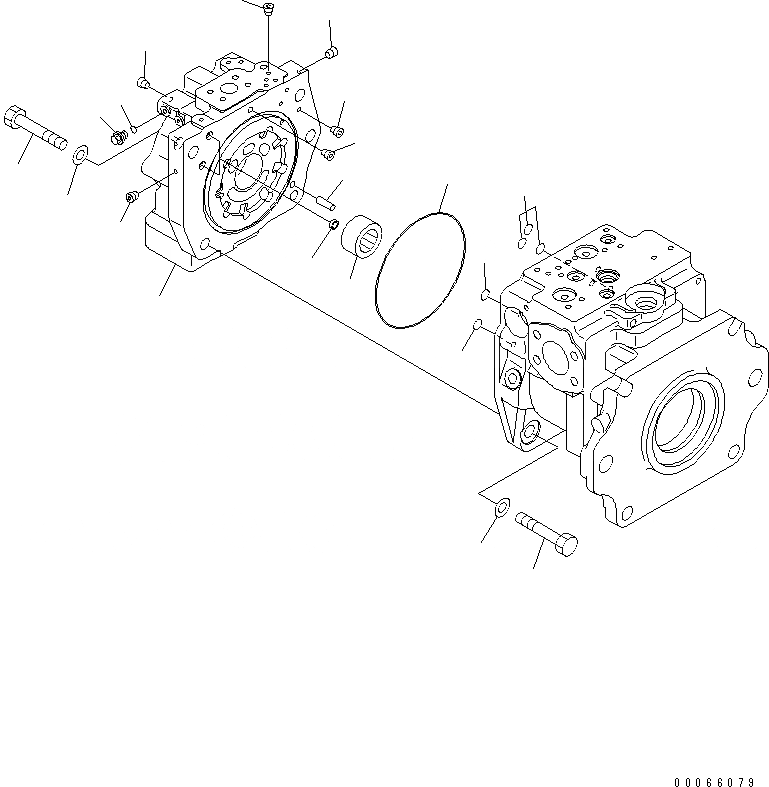 00066079