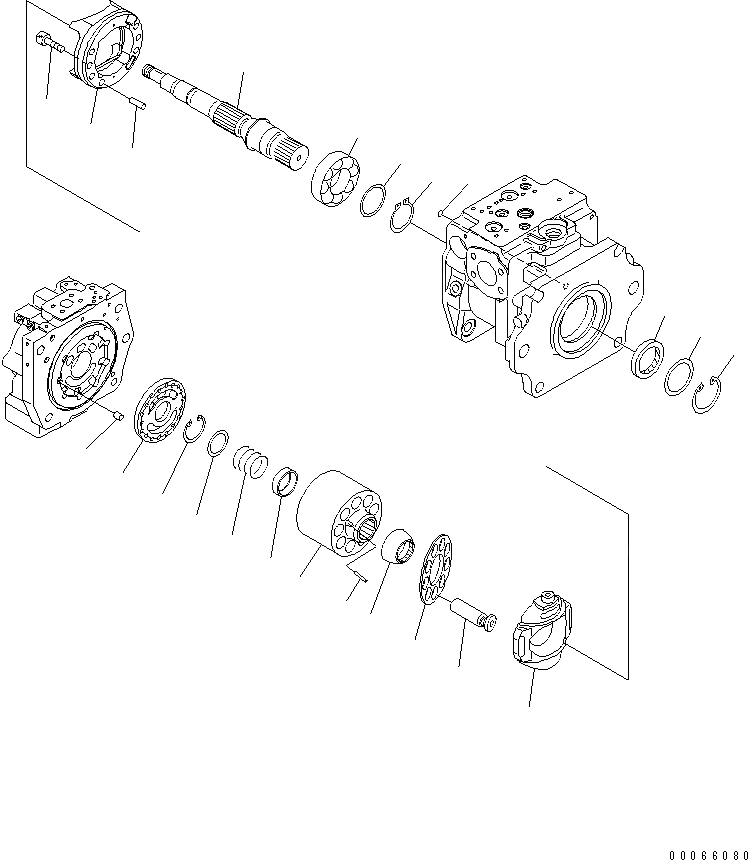 00066080