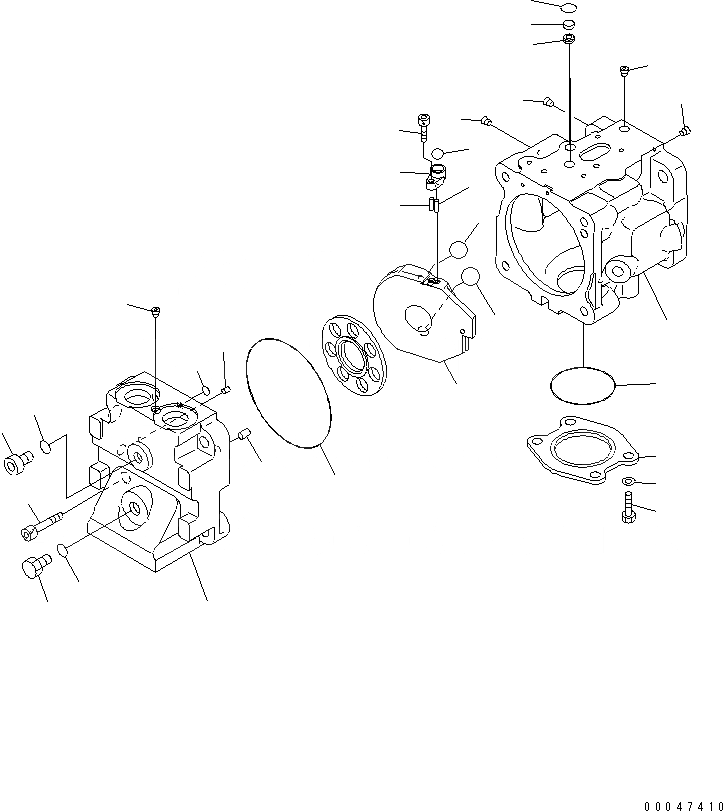 00047410