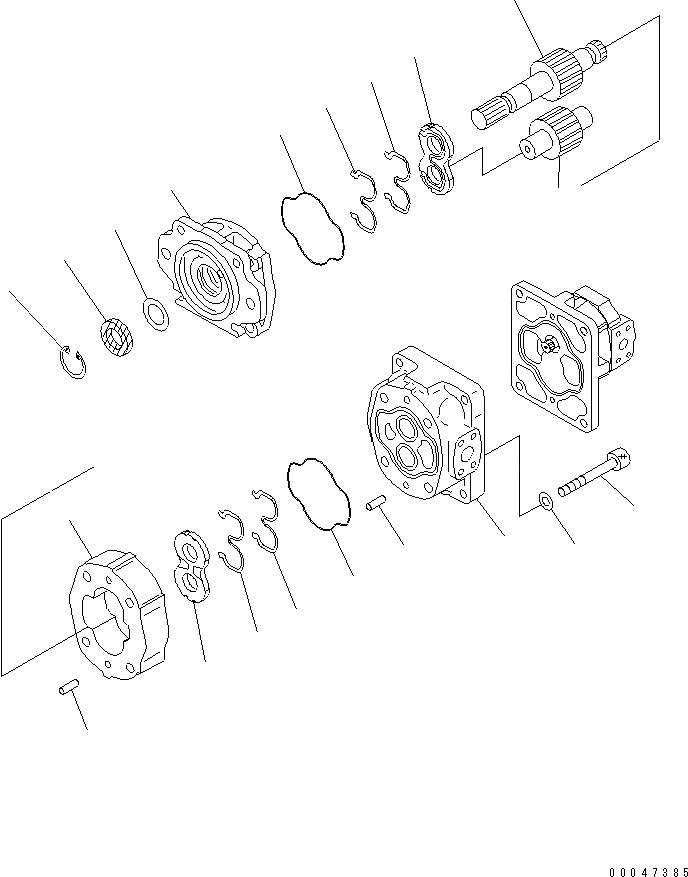 00047385