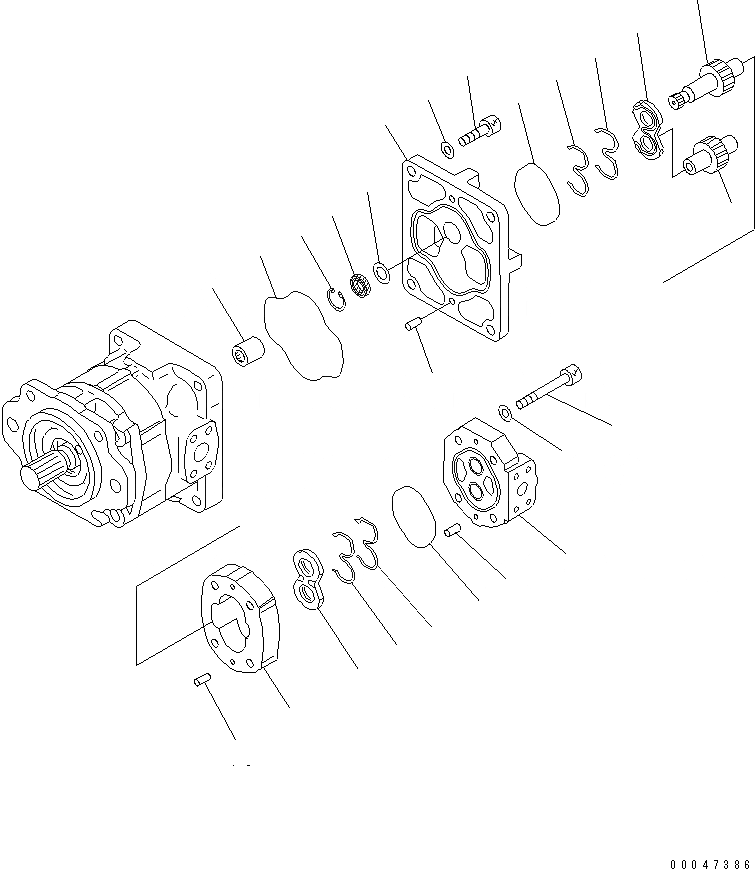 00047386