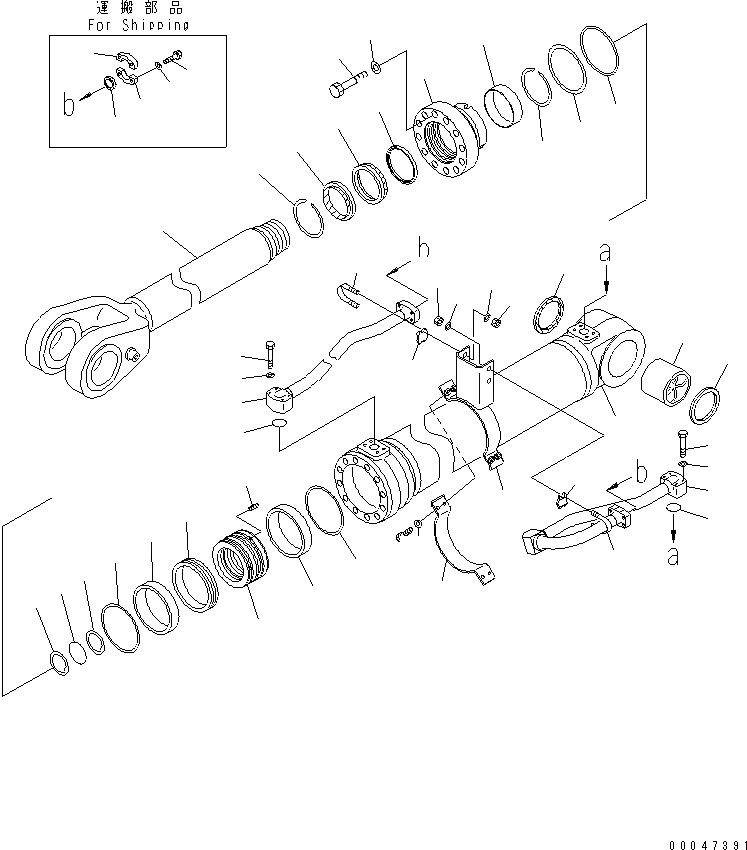 運搬部品
For Shipping

b

h

a

b

a

00047391