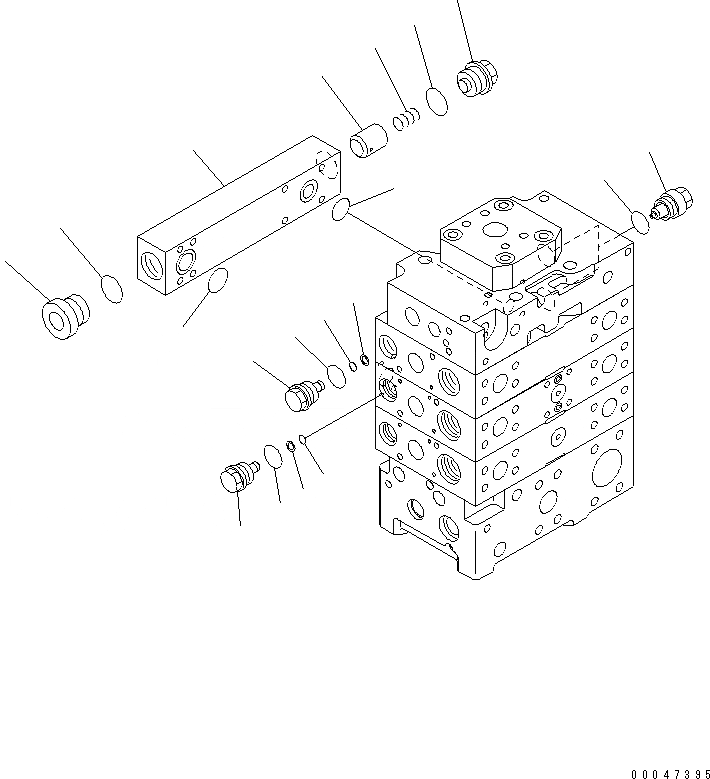 00047395