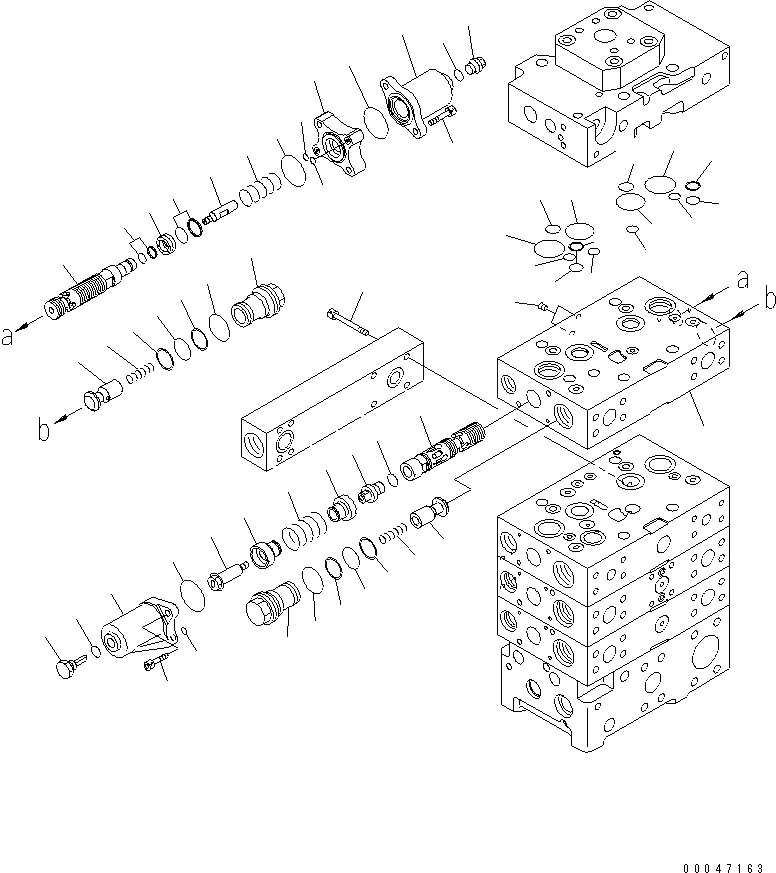 a
b
a
b
00047163