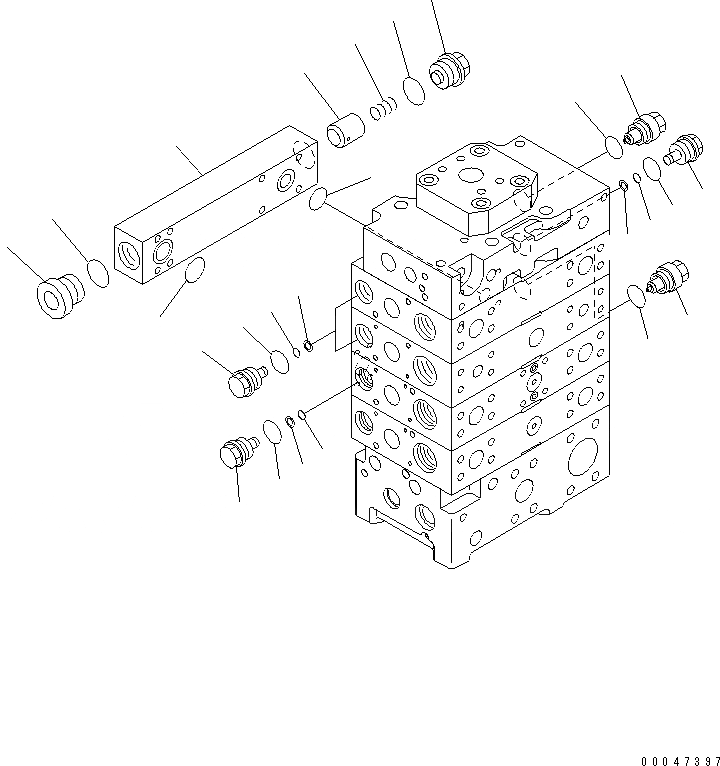 00047397