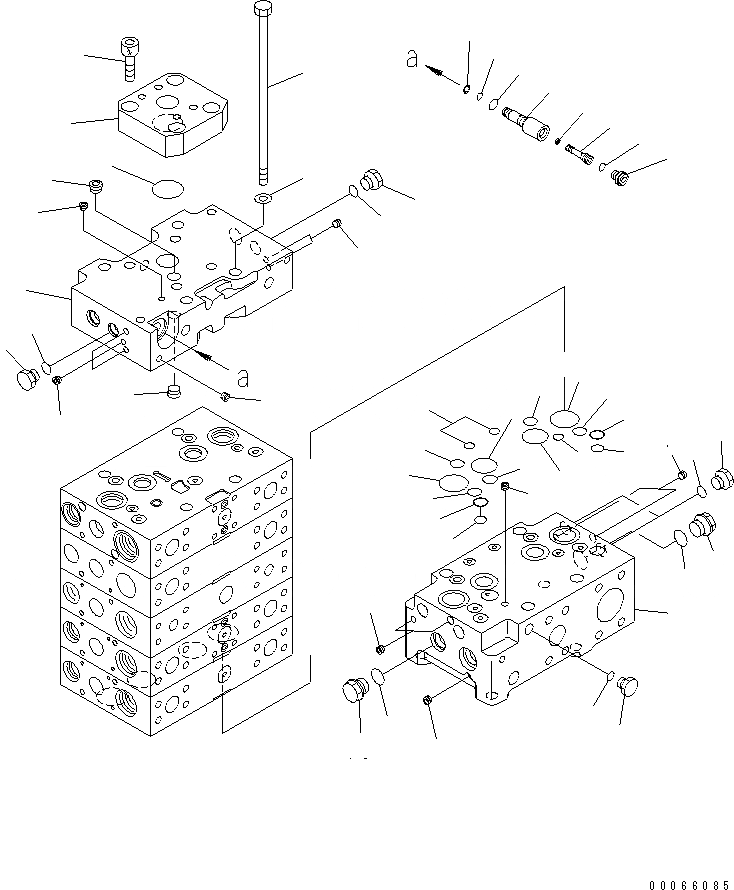 a

a

00066085