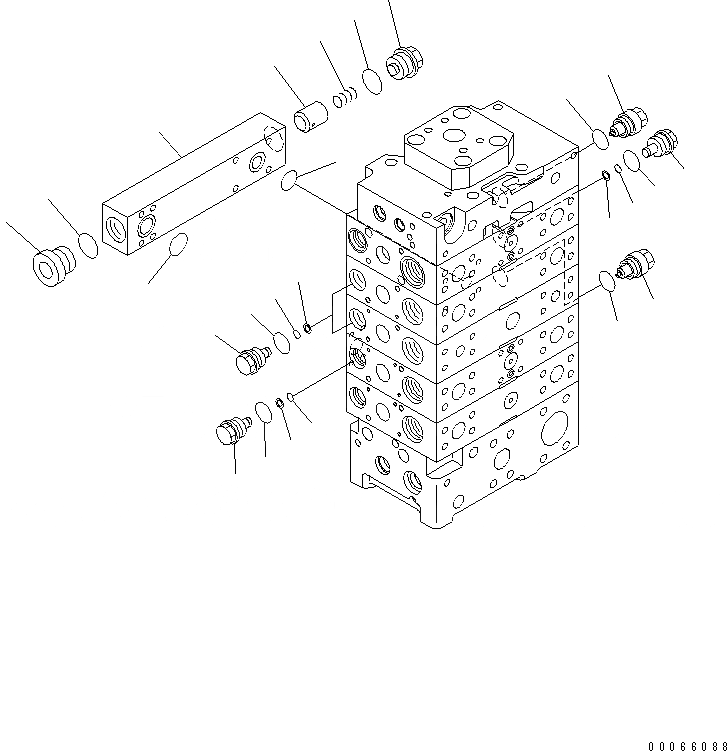 00066088