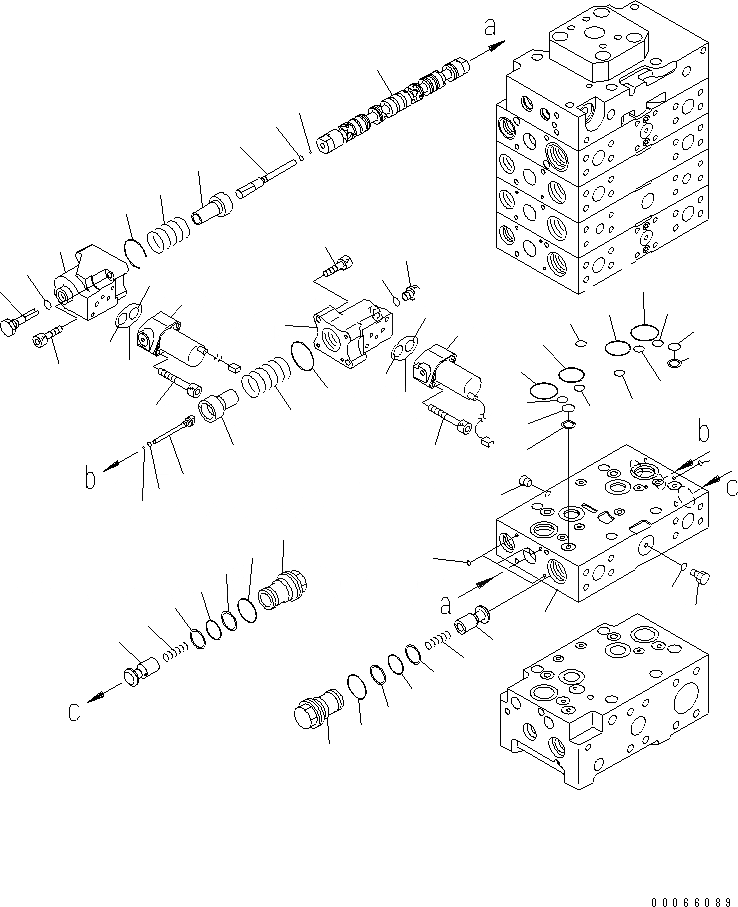 a
b
c
b
a
c
00066089