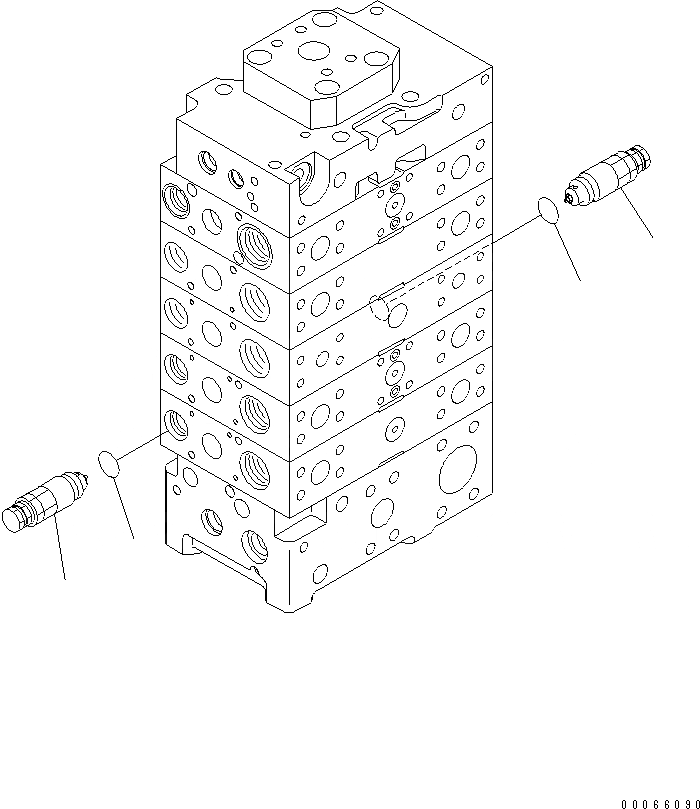 00066090