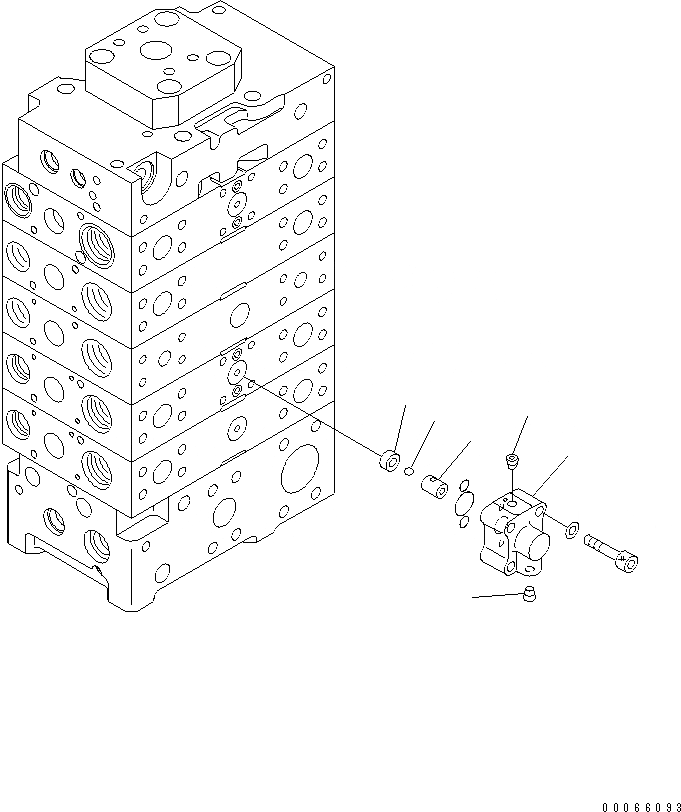 00066093