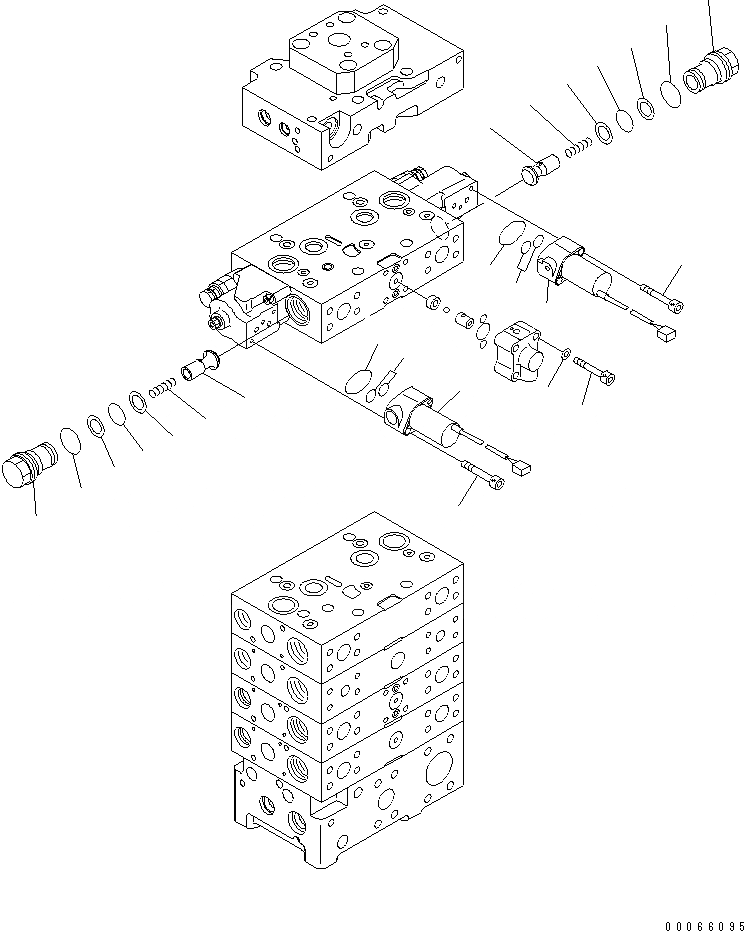 00066095