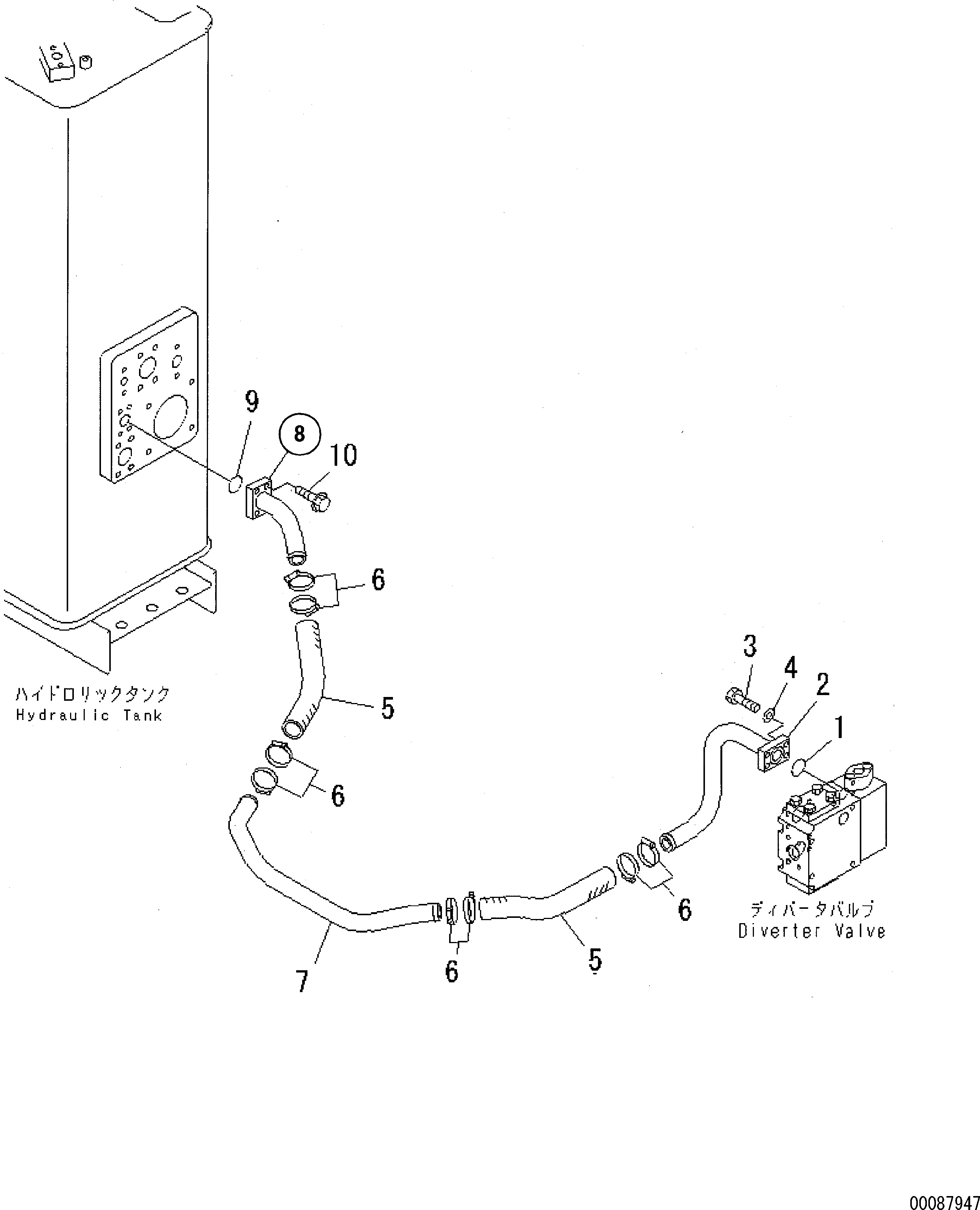 9

8

10

6

ハイドロリックタンク
Hydraulic Tank

5

3

4

2

1

6

6

ディバータバルブ
Diverter Valve

7

6

5

00087947