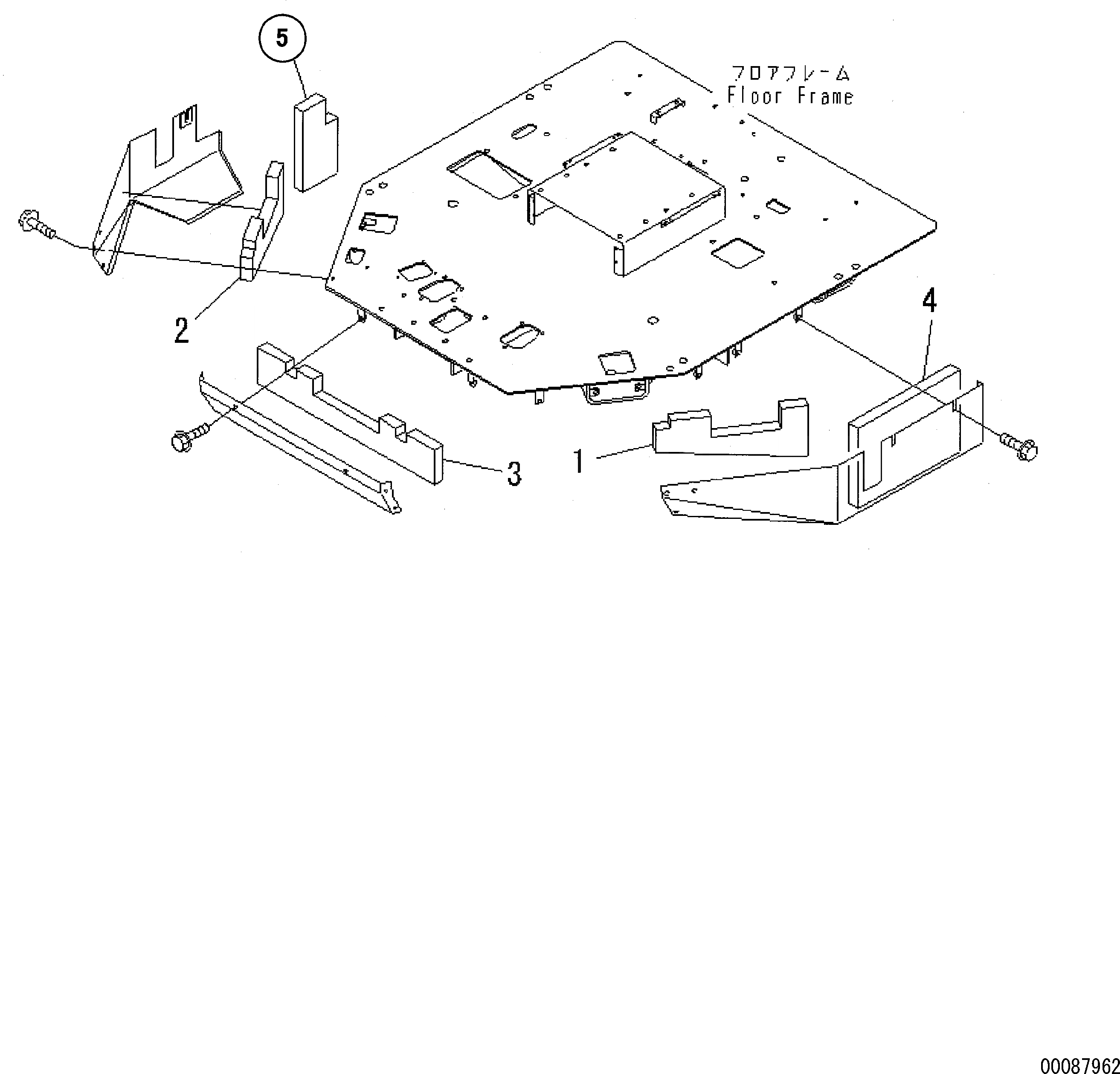 5

フロアフレーム
Floor Frame

2

4

3

1

00087962