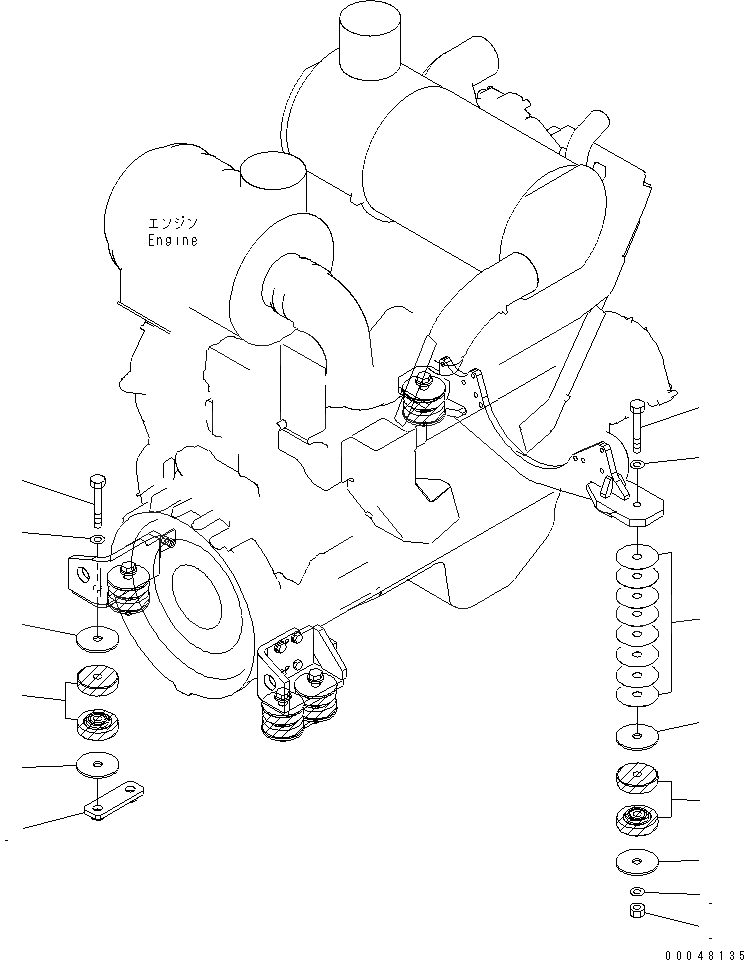 エンジン
Engine

00048135