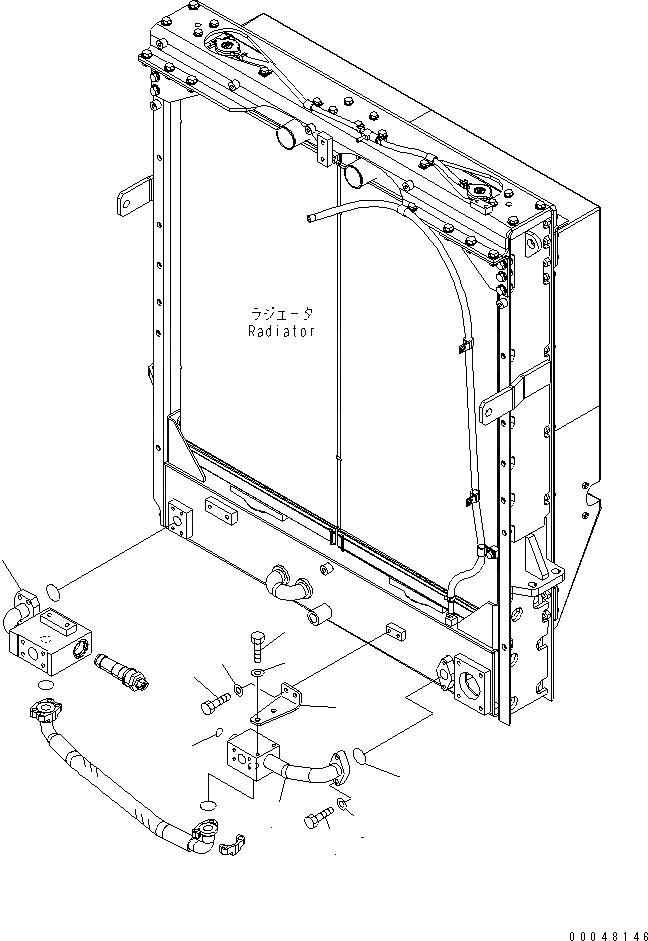 ラジエータ
Radiator

00048146