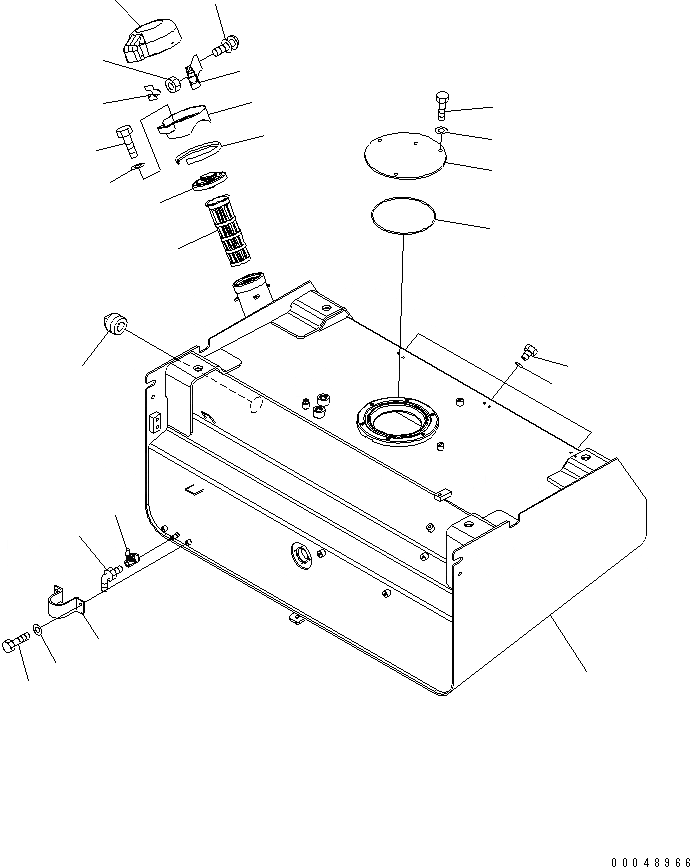 00048966