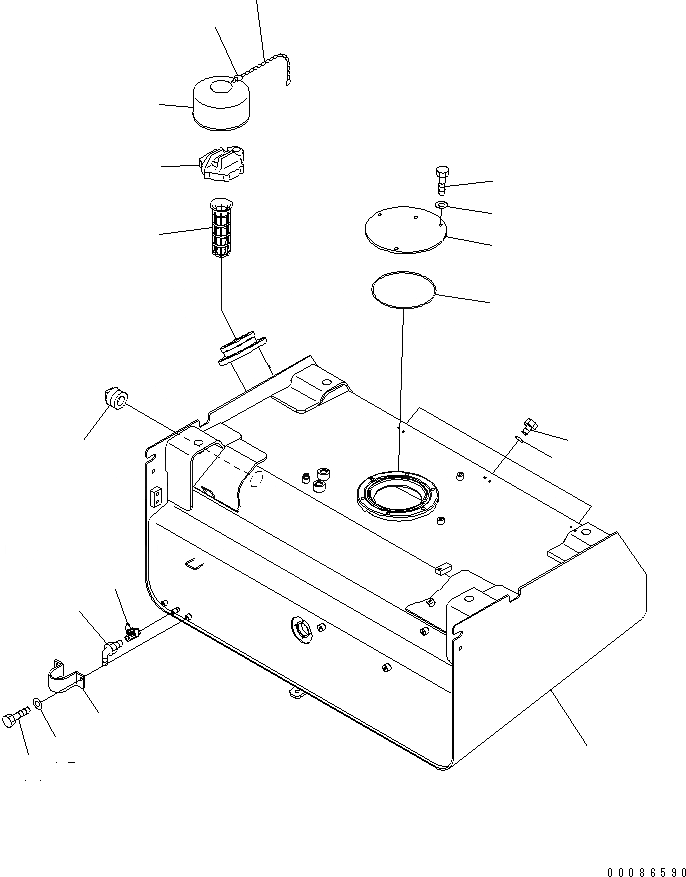 00086590