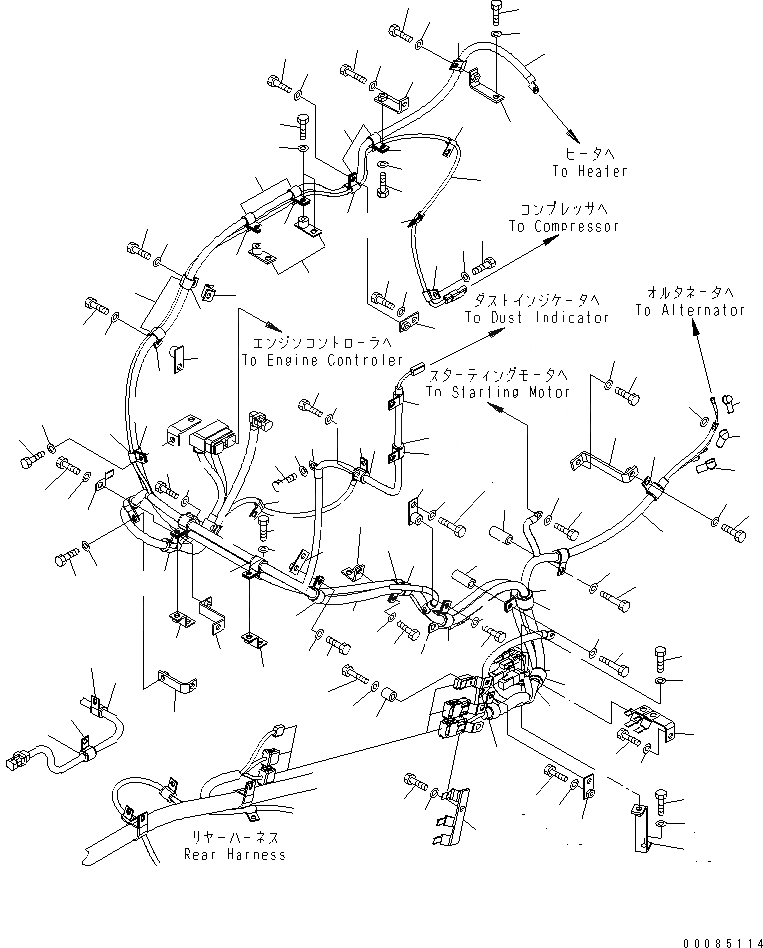 ヒータへ
To Heater

コンプレッサへ
To Compressor

ダストインジケータへ
To Dust Indicator

オルタネータへ
To Alternator

エンジンコントローラへ
To Engine Controler

スターティングモータへ
To Starting Motor

リヤーハーネス
Rear Harness

00085114