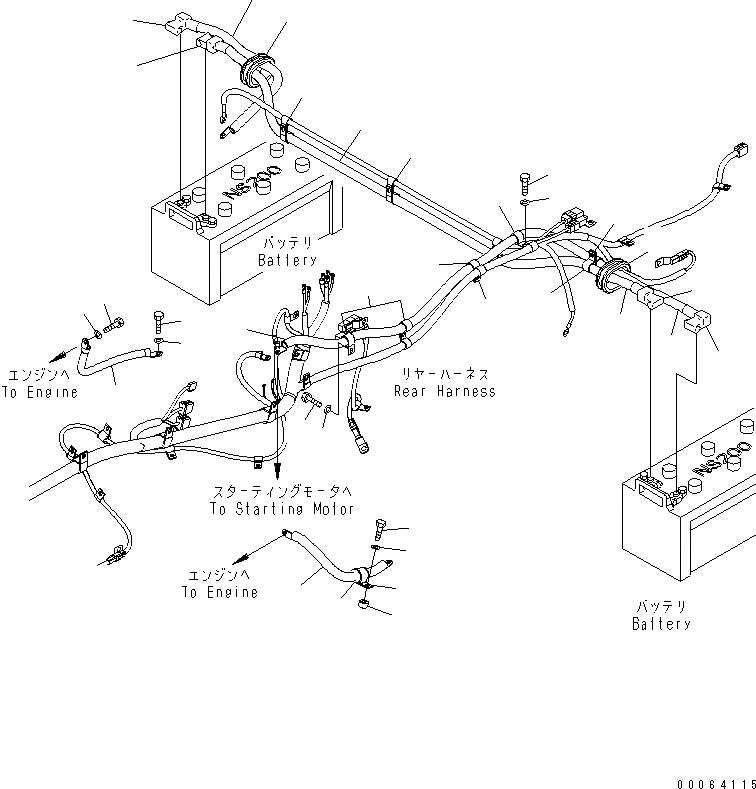 NS200

バッテリ
Battery

エンジンへ
To Engine

リヤーハーネス
Rear Harness

スターティングモータへ
To Starting Motor

エンジンへ
To Engine

NS200

バッテリ
Battery

00064115