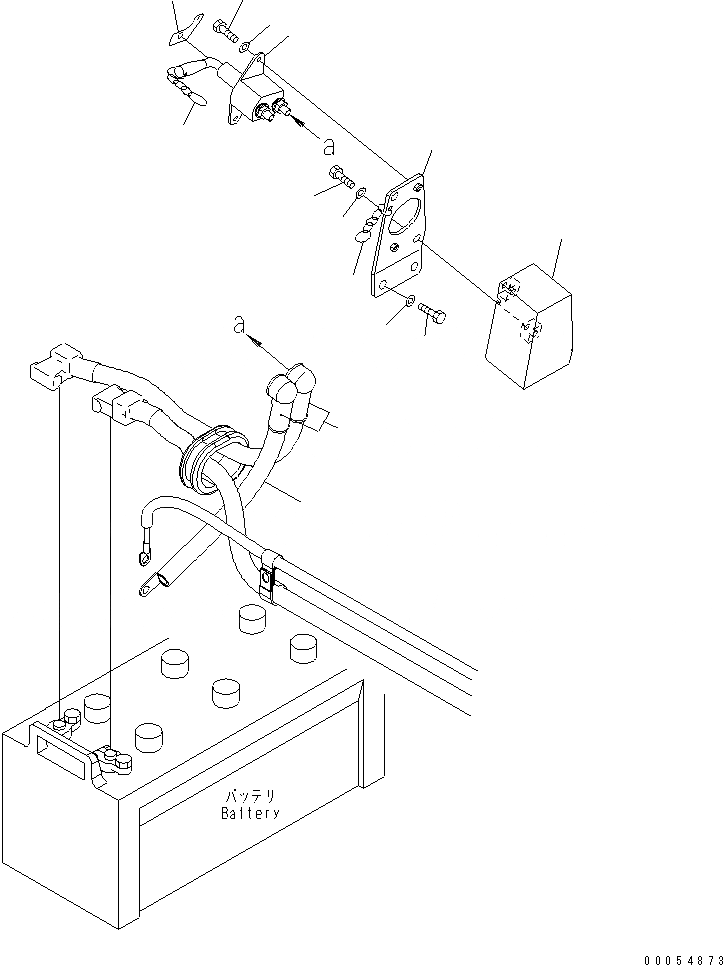 a
a
バッテリ
Battery
00054873