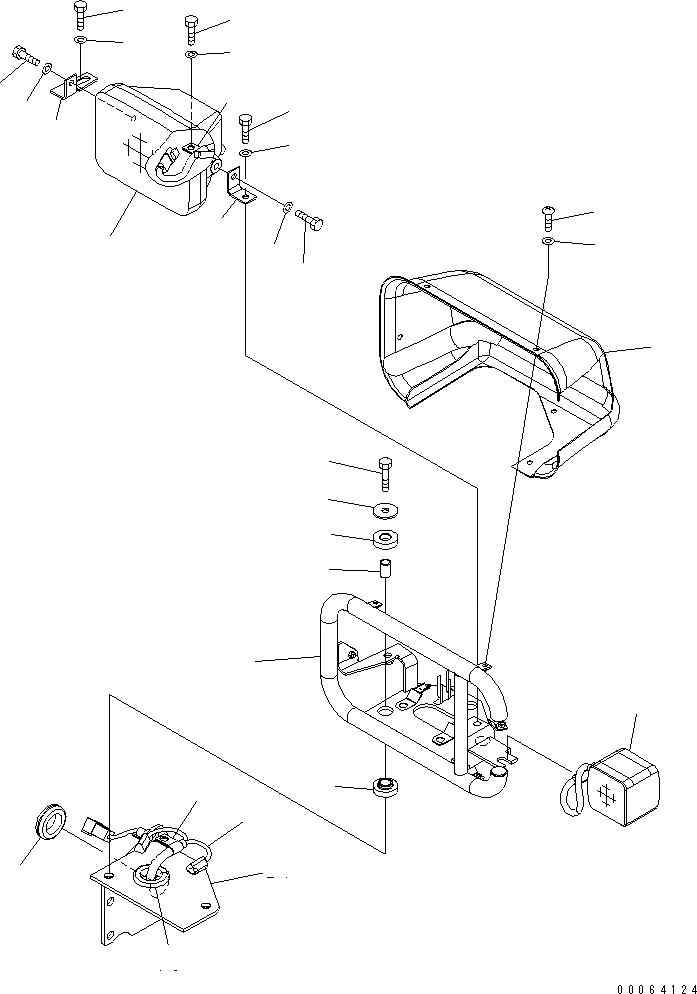 00064124