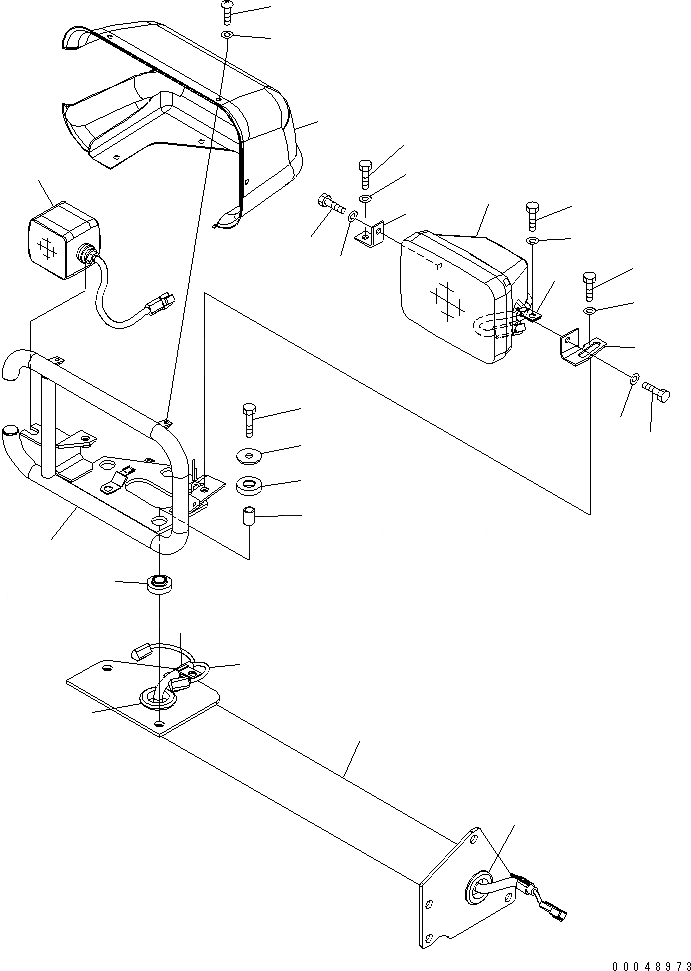 00048973